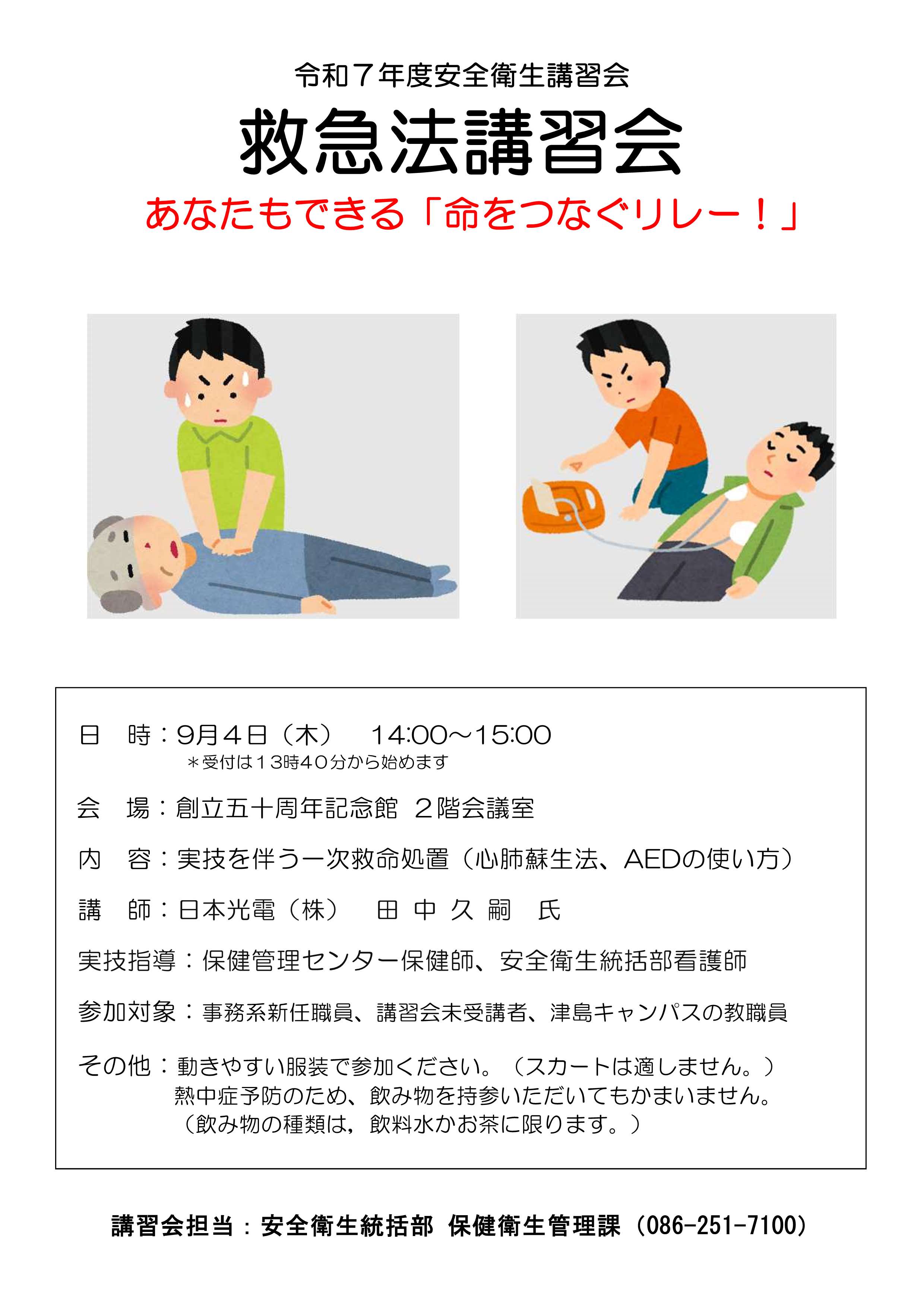 令和７年度安全衛生講習会

救急法講習会

あなたもできる「命をつなぐリレー！」

日　時：9月４日（木）　14:00～15:00
＊受付は１３時４０分から始めます

会　場：創立五十周年記念館　２階会議室

内　容：実技を伴う一次救命処置（心肺蘇生法、AEDの使い方）

講　師：日本光電（株）　田 中 久 嗣　氏

実技指導：保健管理センター保健師、安全衛生統括部看護師

参加対象：事務系新任職員、講習会未受講者、津島キャンパスの教職員

その他：動きやすい服装で参加ください。（スカートは適しません。）
熱中症予防のため、飲み物を持参いただいてもかまいません。
（飲み物の種類は，飲料水かお茶に限ります。）

講習会担当：安全衛生統括部 保健衛生管理課（086-251-7100）