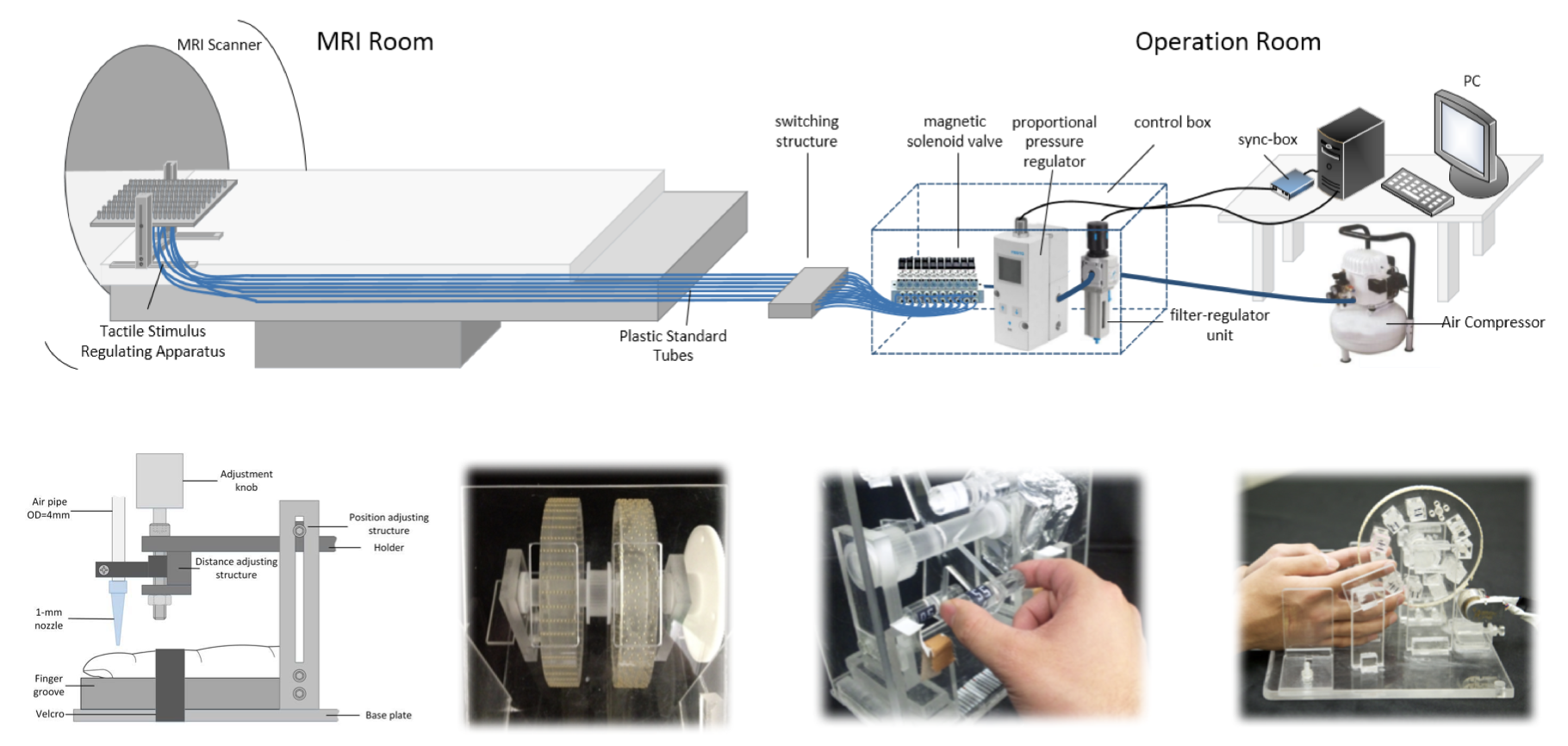 MRI Scanner

MRI Room

Operation Room

PC

switching structure

magnetic solenoid valve

proportional pressure regulator

control box

sync-box

Tactile Stimulus Regulating Apparatus

Plastic Standard Tubes

filter-regulator unit

Air Compressor

Adjustment knob

Air pipe OD=4mm

Position adjusting structure

Holder

Distance adjusting structure

1-mm nozzle

Finger groove

Velcro

Base plate